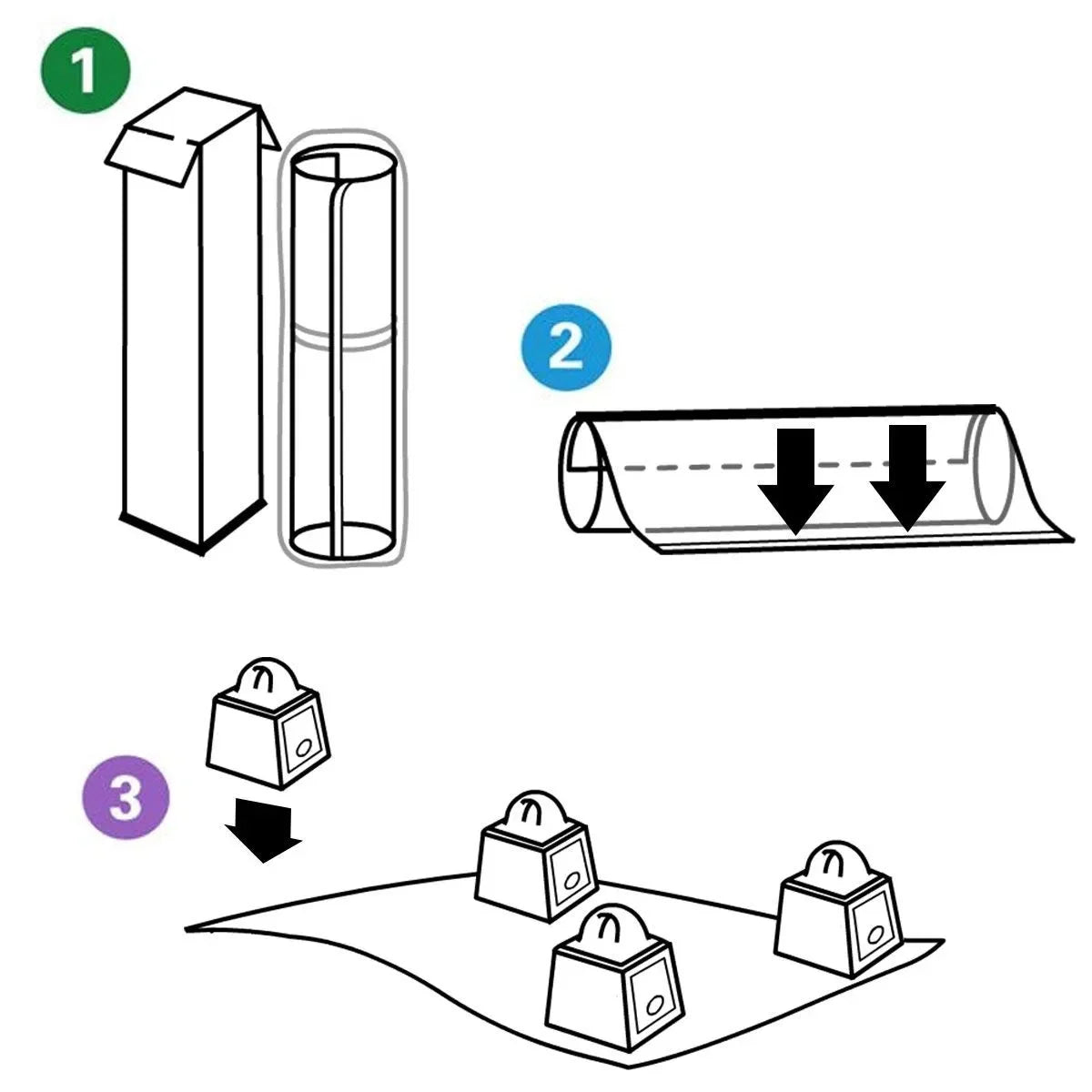 1

2

3