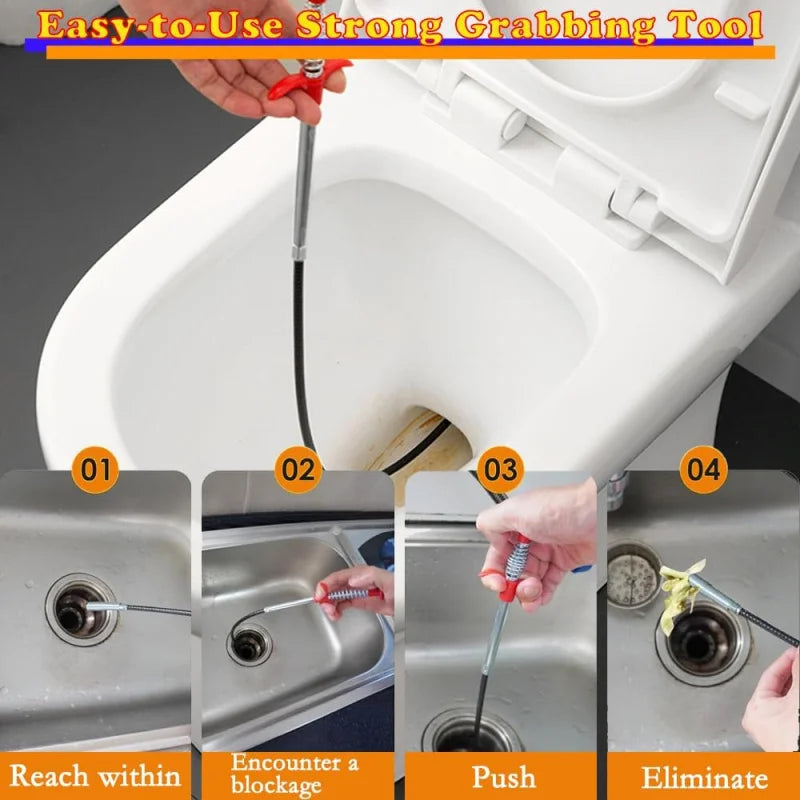 Easy-to-Use Strong Grabbing Tool

01

02

03

04

Reach within

Encounter a blockage

Push

Eliminate