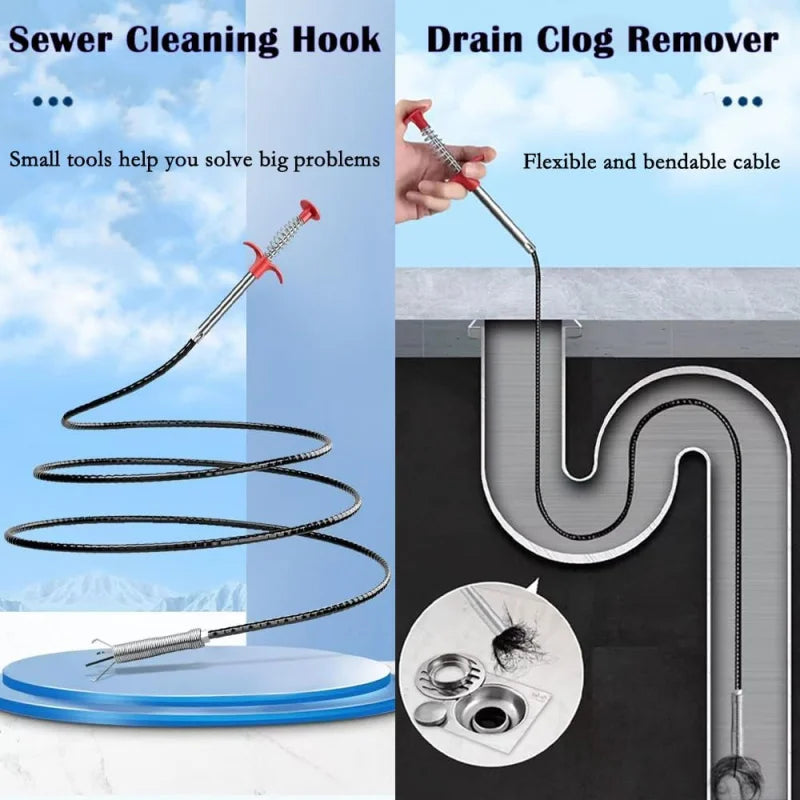 Sewer Cleaning Hook

Small tools help you solve big problems

Drain Clog Remover

Flexible and bendable cable