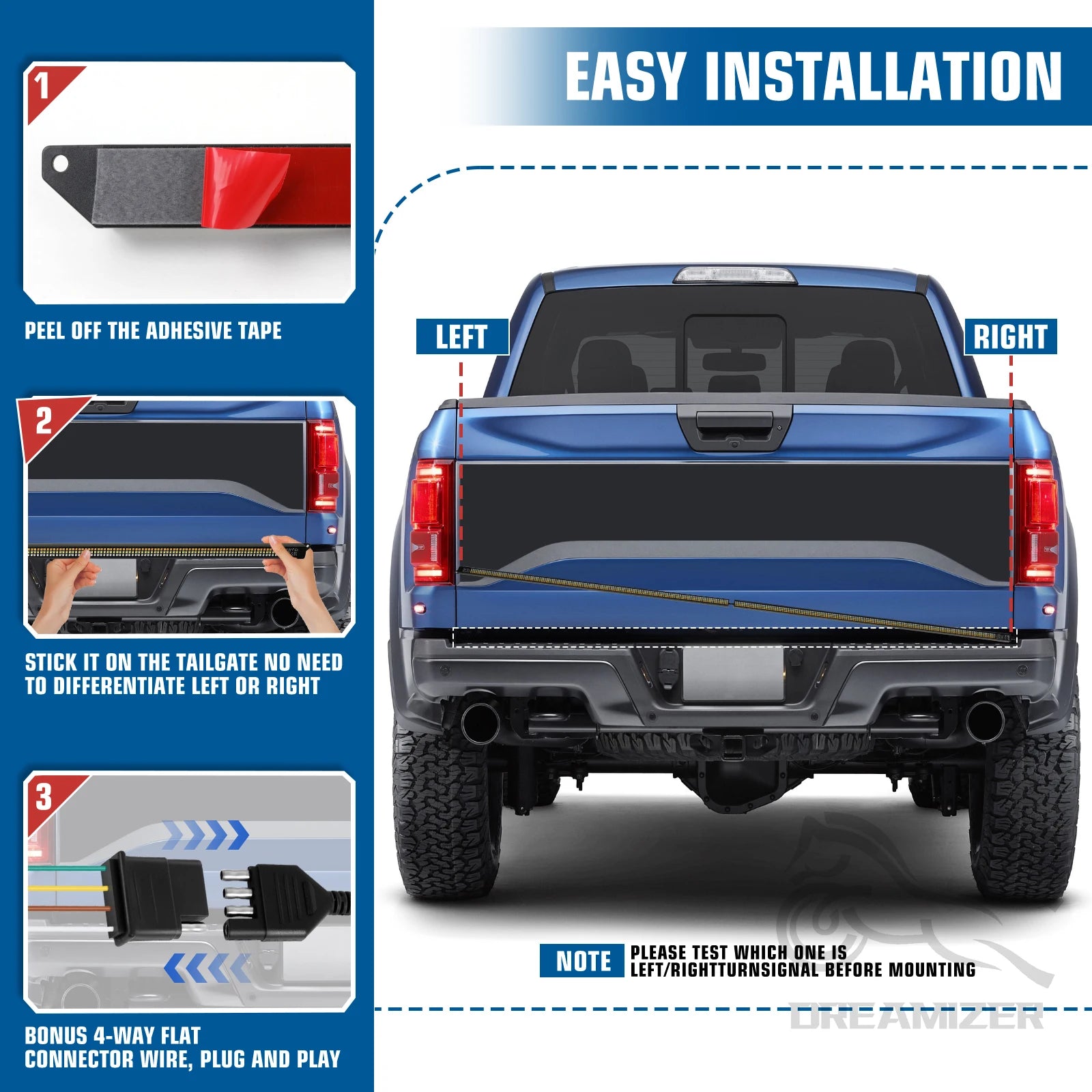 EASY INSTALLATION

1

PEEL OFF THE ADHESIVE TAPE

2

STICK IT ON THE TAILGATE NO NEED TO DIFFERENTIATE LEFT OR RIGHT

3

BONUS 4-WAY FLAT CONNECTOR WIRE, PLUG AND PLAY

LEFT

RIGHT

NOTE PLEASE TEST WHICH ONE IS LEFT/RIGHTTURNSIGNAL BEFORE MOUNTING

DREAMIZER