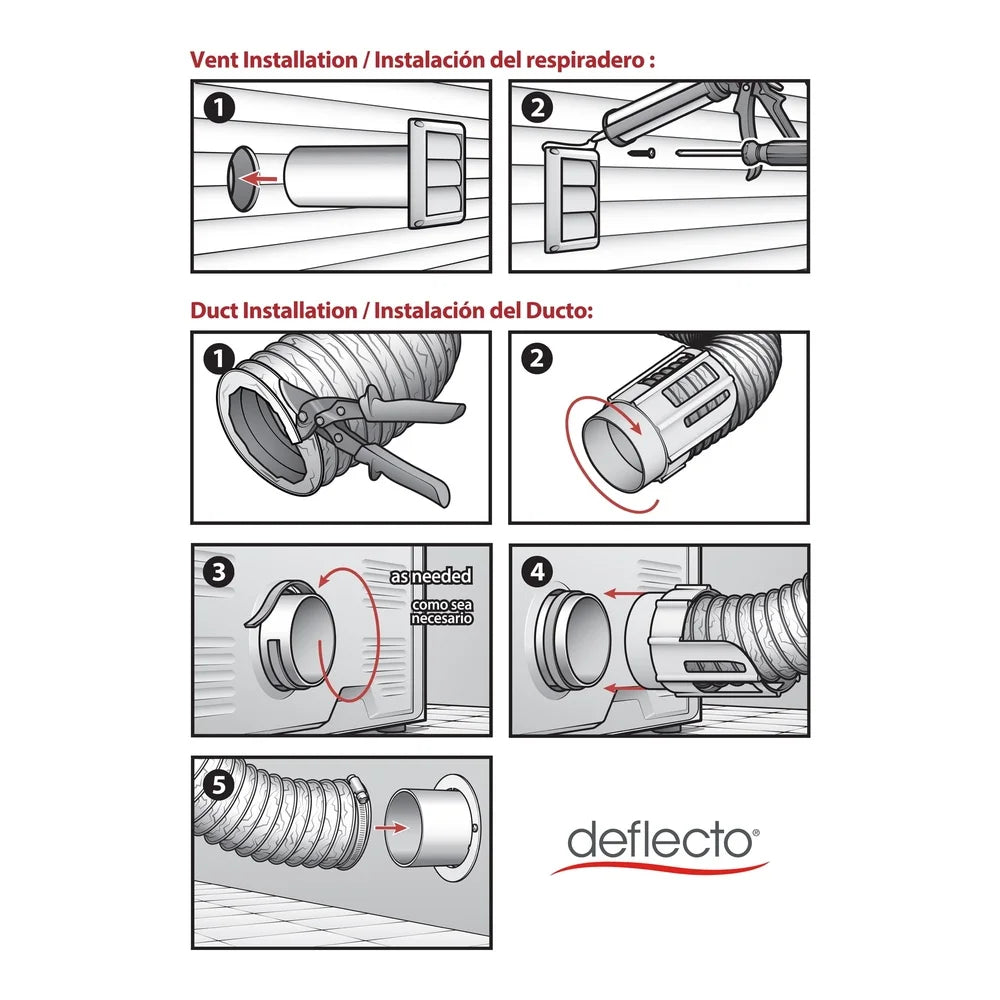 Vent Installation / Instalación del respiradero :

1

2

Duct Installation / Instalación del Ducto:

1

2

3

as needed

como sea necesario

4

5

deflecto®